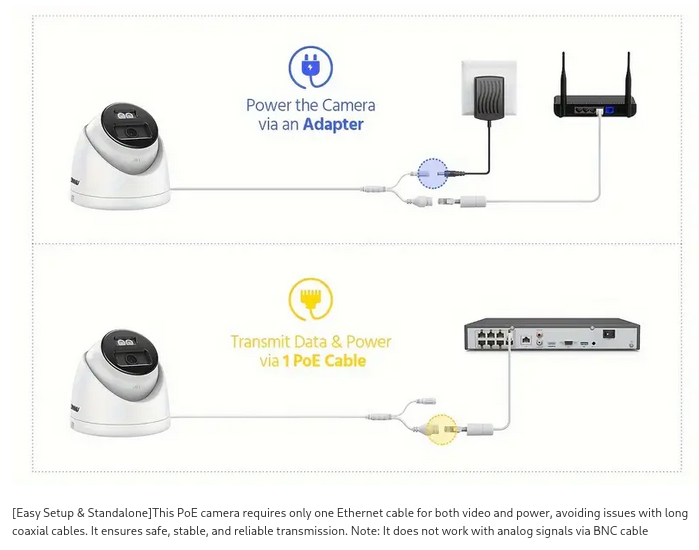 Power the Camera via an Adapter

Transmit Data & Power via 1 PoE Cable

[Easy Setup & Standalone]This PoE camera requires only one Ethernet cable for both video and power, avoiding issues with long coaxial cables. It ensures safe, stable, and reliable transmission. Note: It does not work with analog signals via BNC cable